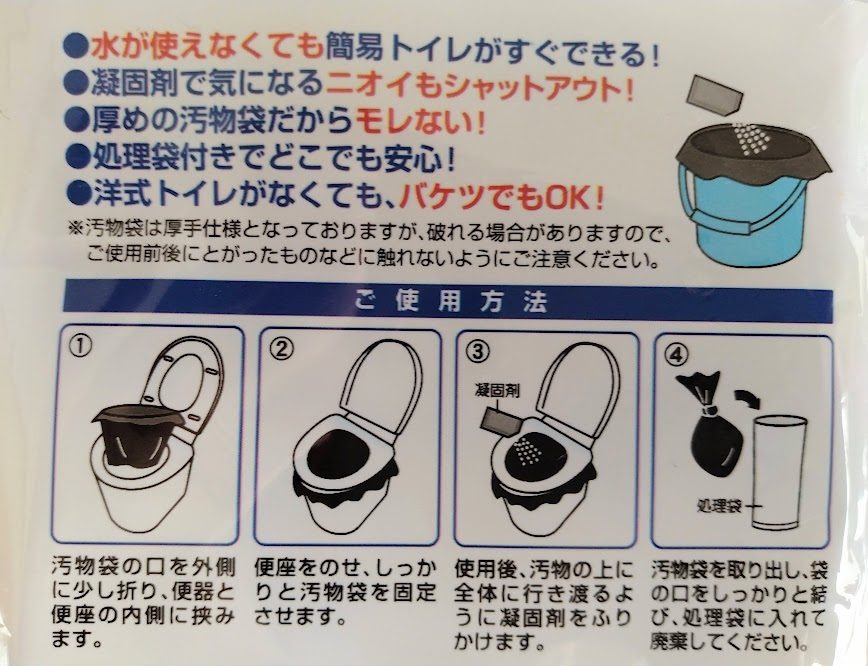 ●水が使えなくても簡易トイレがすぐできる!
●凝固剤で気になるニオイもシャットアウト!
●厚めの汚物袋だからモレない!
●処理袋付きでどこでも安心!
●洋式トイレがなくても、バケツでもOK!
※汚物袋は厚手仕様となっておりますが、破れる場合がありますので、ご使用前後にとがったものなどに触れないようにご注意ください。

ご使用方法

①

汚物袋の口を外側に少し折り、便器と便座の内側に挟みます。

②

便座をのせ、しっかりと汚物袋を固定させます。

③

凝固剤

使用後、汚物の上に全体に行き渡るように凝固剤をふりかけます。

④

処理袋

汚物袋を取り出し、袋の口をしっかりと結び、処理袋に入れて廃棄してください。