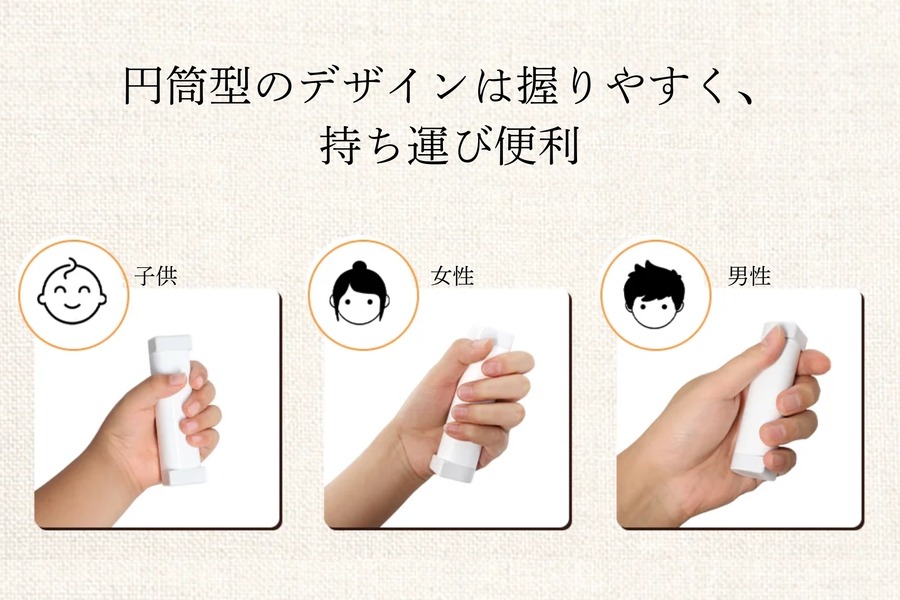 円筒型のデザインは握りやすく、
持ち運び便利

子供

女性

男性