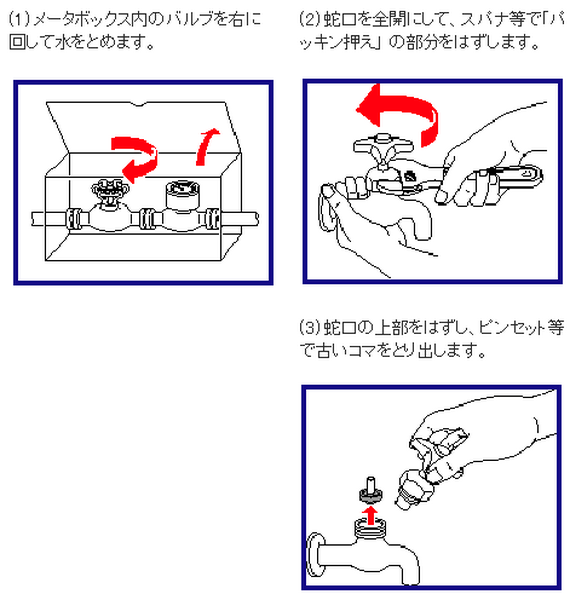 (1)メータボックス内のバルブを右に回して水をとめます。

(2)蛇口を全開にして、スパナ等で「パッキン押え」の部分をはずします。

(3)蛇口の上部をはずし、ピンセット等で古いコマをとり出します。