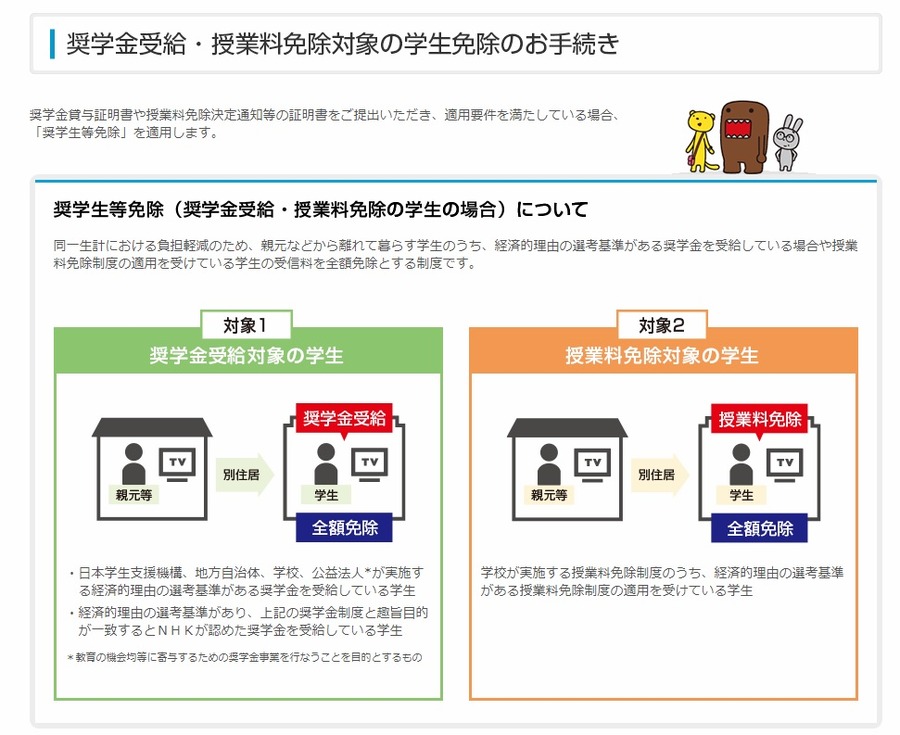 奨学金受給・授業料免除対象の学生免除のお手続き

奨学金貸与証明書や授業料免除決定通知等の証明書をご提出いただき、適用要件を満たしている場合、「奨学生等免除」を適用します。

奨学生等免除（奨学金受給・授業料免除の学生の場合）について

同一生計における負担軽減のため、親元などから離れて暮らす学生のうち、経済的理由の選考基準がある奨学金を受給している場合や授業料免除制度の適用を受けている学生の受信料を全額免除とする制度です。

対象1
奨学金受給対象の学生

TV
親元等
別住居
奨学金受給
TV
学生
全額免除

・日本学生支援機構、地方自治体、学校、公益法人*が実施する経済的理由の選考基準がある奨学金を受給している学生
・経済的理由の選考基準があり、上記の奨学金制度と趣旨目的が一致するとＮＨＫが認めた奨学金を受給している学生

＊教育の機会均等に寄与するための奨学金事業を行なうことを目的とするもの

対象2
授業料免除対象の学生

TV
親元等
別住居
授業料免除
TV
学生
全額免除

学校が実施する授業料免除制度のうち、経済的理由の選考基準がある授業料免除制度の適用を受けている学生