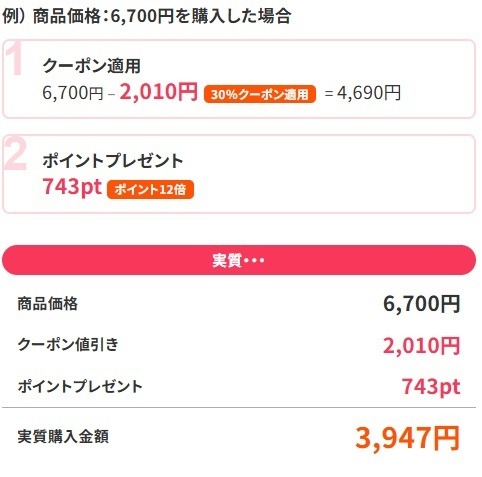 例）商品価格：6,700円を購入した場合

1
クーポン適用
6,700円 – 2,010円 30%クーポン適用 = 4,690円

2
ポイントプレゼント
743pt ポイント12倍

実質・・・

| 商品価格 | 6,700円 |
|---|---|
| クーポン値引き | 2,010円 |
| ポイントプレゼント | 743pt |
| 実質購入金額 | 3,947円 |